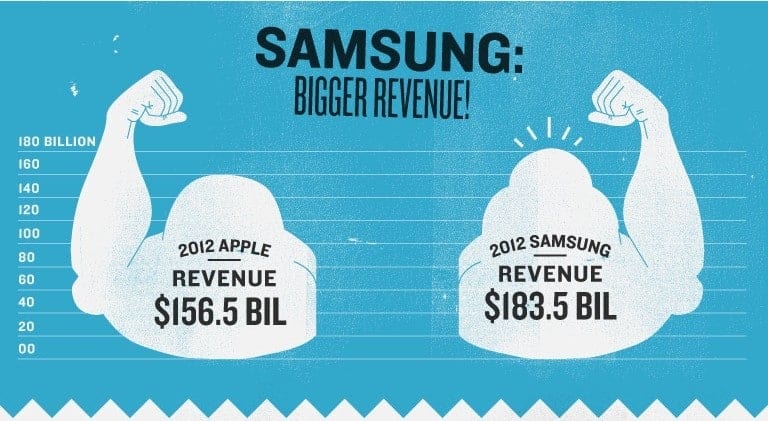 SAMSUNG:
BIGGER REVENUE!

180 BILLION
160
140
120
100
80
60
40
20
00

2012 APPLE
REVENUE
$156.5 BIL

2012 SAMSUNG
REVENUE
$183.5 BIL