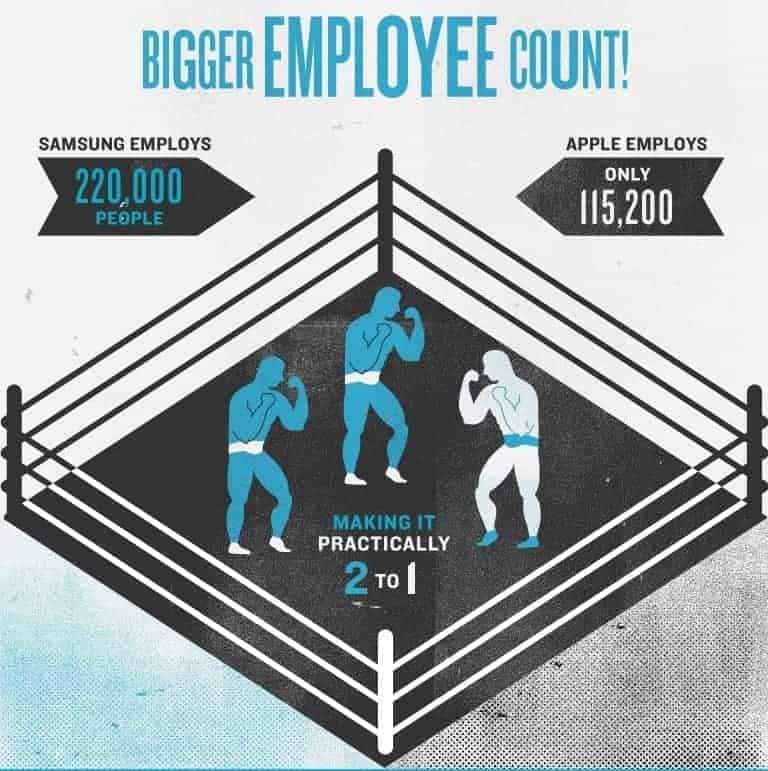 BIGGER EMPLOYEE COUNT!

SAMSUNG EMPLOYS
220,000
PEOPLE

APPLE EMPLOYS
ONLY
115,200

MAKING IT
PRACTICALLY
2 TO 1