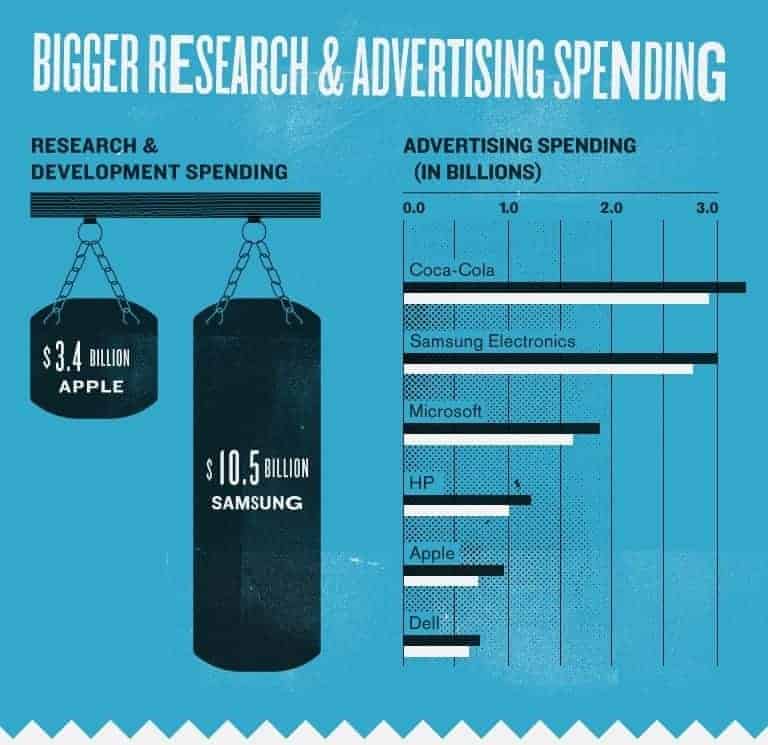 BIGGER RESEARCH & ADVERTISING SPENDING

RESEARCH & DEVELOPMENT SPENDING

$3.4 BILLION
APPLE

$10.5 BILLION
SAMSUNG

ADVERTISING SPENDING (IN BILLIONS)

0.0
1.0
2.0
3.0

Coca-Cola

Samsung Electronics

Microsoft

HP

Apple

Dell