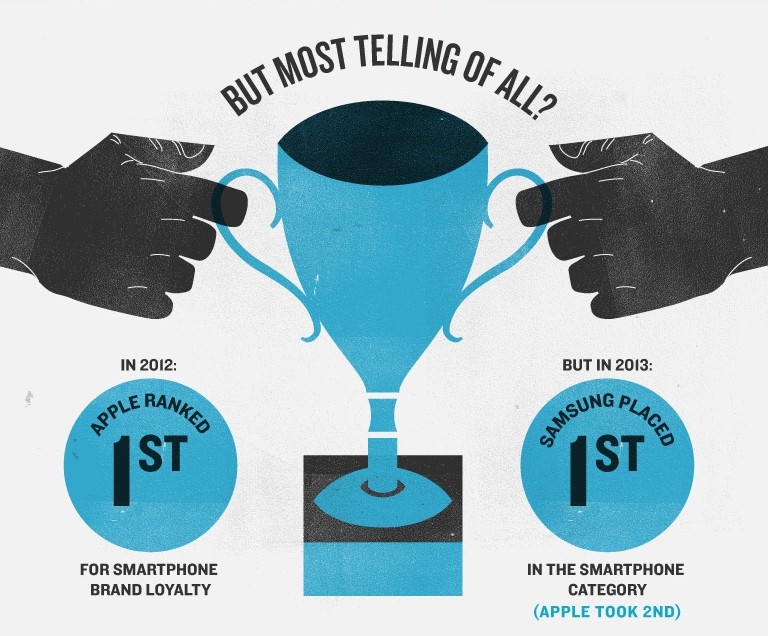 BUT MOST TELLING OF ALL?

IN 2012:

APPLE RANKED

1ST

FOR SMARTPHONE BRAND LOYALTY

BUT IN 2013:

SAMSUNG PLACED

1ST

IN THE SMARTPHONE CATEGORY

(APPLE TOOK 2ND)